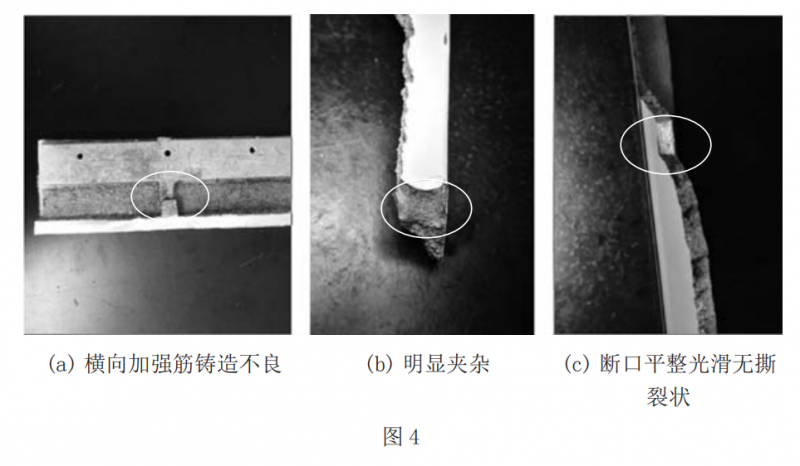 (a) 横向加强筋铸造不良

(b) 明显夹杂

(c) 断口平整光滑无撕裂状

图 4